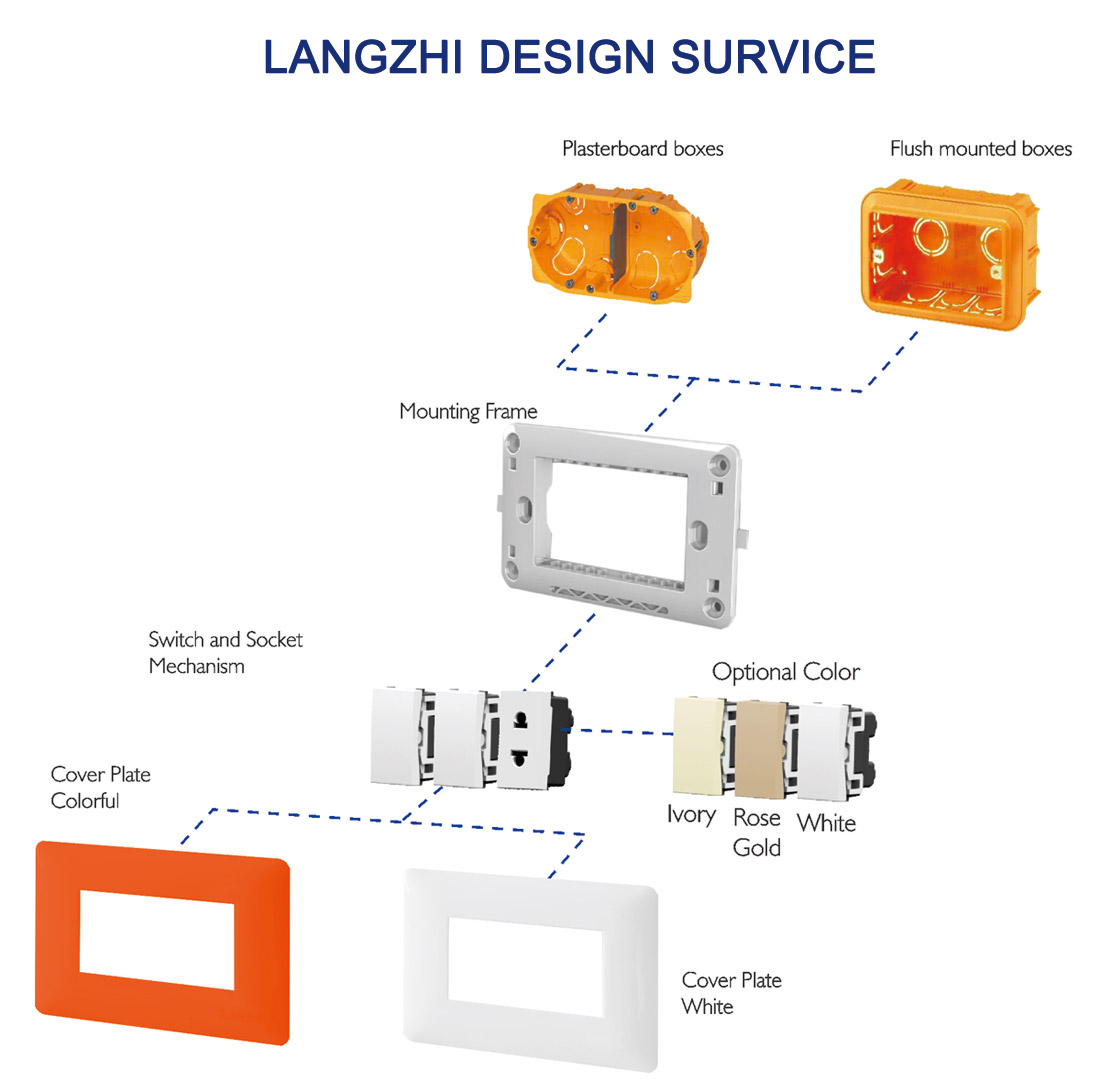 LANGZHI DESIGN SURVICE

Plasterboard boxes

Flush mounted boxes

Mounting Frame

Switch and Socket Mechanism

Optional Color

Ivory

Rose Gold

White

Cover Plate Colorful

Cover Plate White